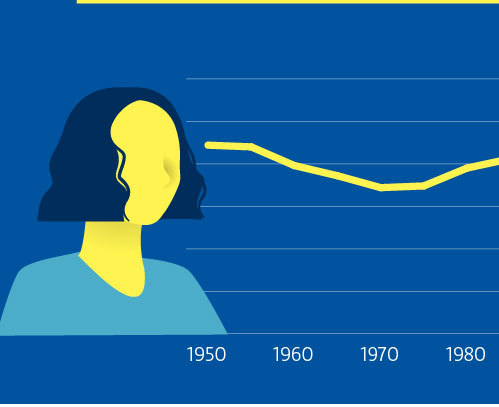 1950 1960 1970 1980